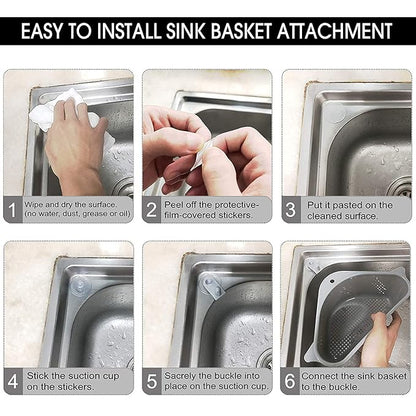 EASY TO INSTALL SINK BASKET ATTACHMENT

1 Wipe and dry the surface. (no water, dust, grease or oil)

2 Peel off the protective-film-covered stickers.

3 Put it pasted on the cleaned surface.

4 Stick the suction cup on the stickers.

5 Sacrely the buckle into place on the suction cup.

6 Connect the sink basket to the buckle.