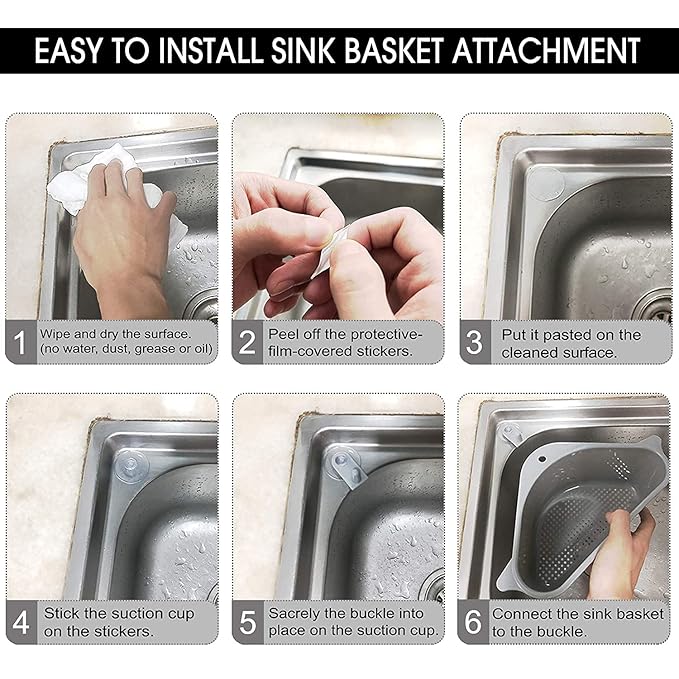 EASY TO INSTALL SINK BASKET ATTACHMENT

1 Wipe and dry the surface. (no water, dust, grease or oil)

2 Peel off the protective-film-covered stickers.

3 Put it pasted on the cleaned surface.

4 Stick the suction cup on the stickers.

5 Sacrely the buckle into place on the suction cup.

6 Connect the sink basket to the buckle.